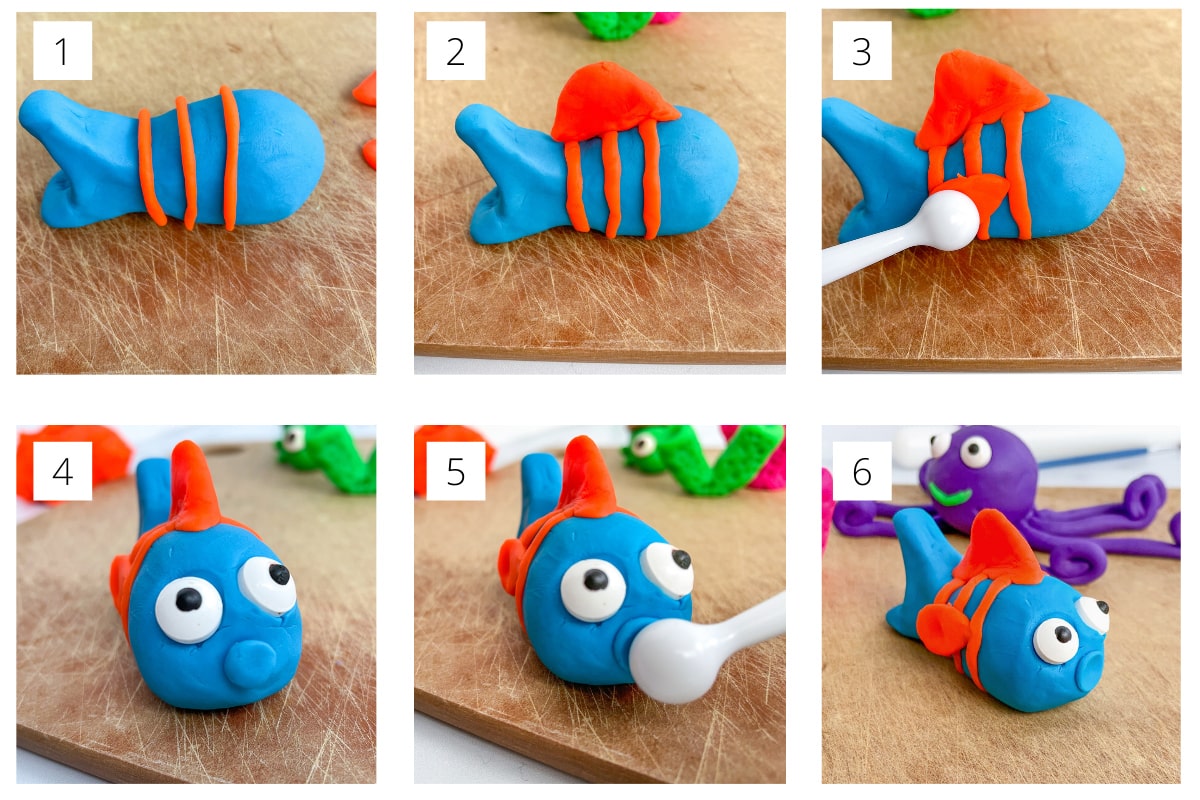 1

2

3

4

5

6